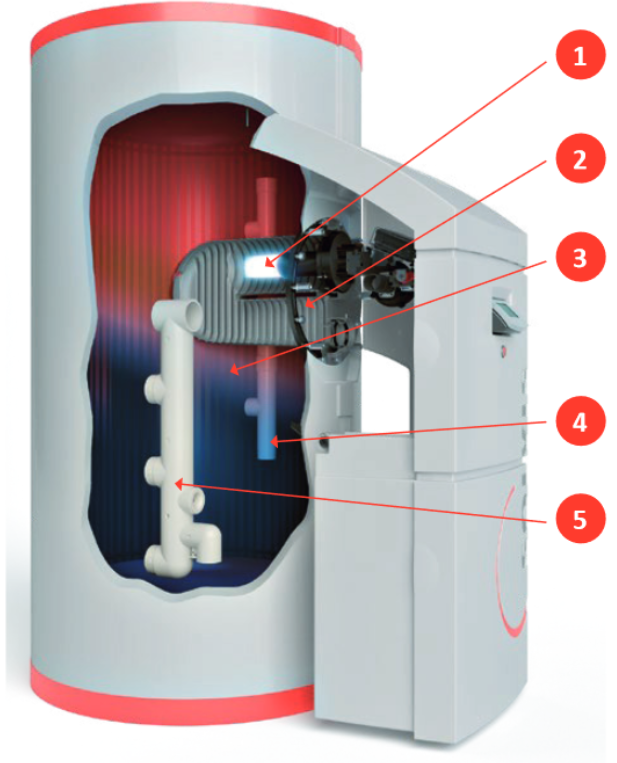 1
2
3
4
5